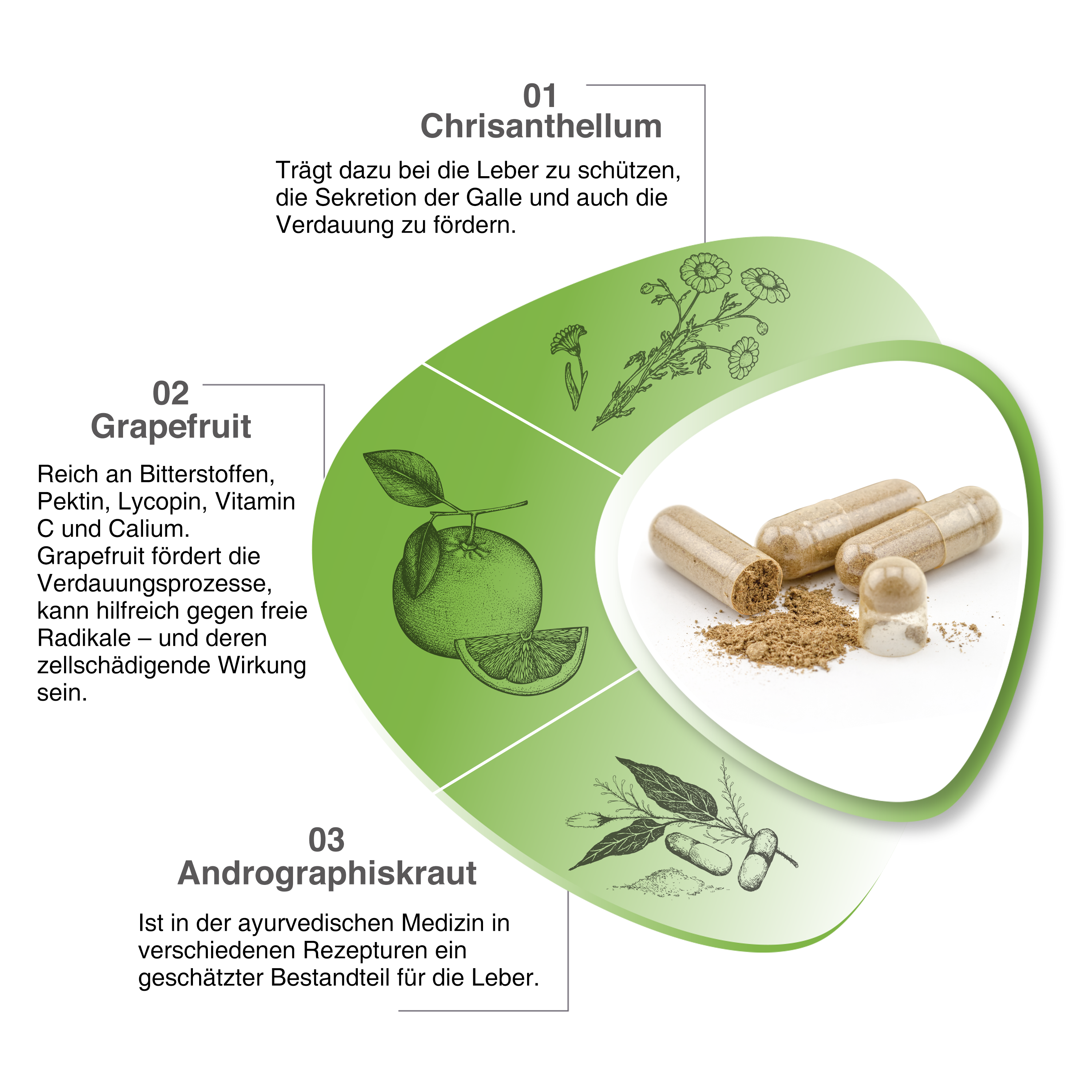 01
Chrisanthellum

Trägt dazu bei die Leber zu schützen, die Sekretion der Galle und auch die Verdauung zu fördern.

02
Grapefruit

Reich an Bitterstoffen, Pektin, Lycopin, Vitamin C und Calium.
Grapefruit fördert die Verdauungsprozesse, kann hilfreich gegen freie Radikale – und deren zellschädigende Wirkung sein.

03
Andrographiskraut

Ist in der ayurvedischen Medizin in verschiedenen Rezepturen ein geschätzter Bestandteil für die Leber.