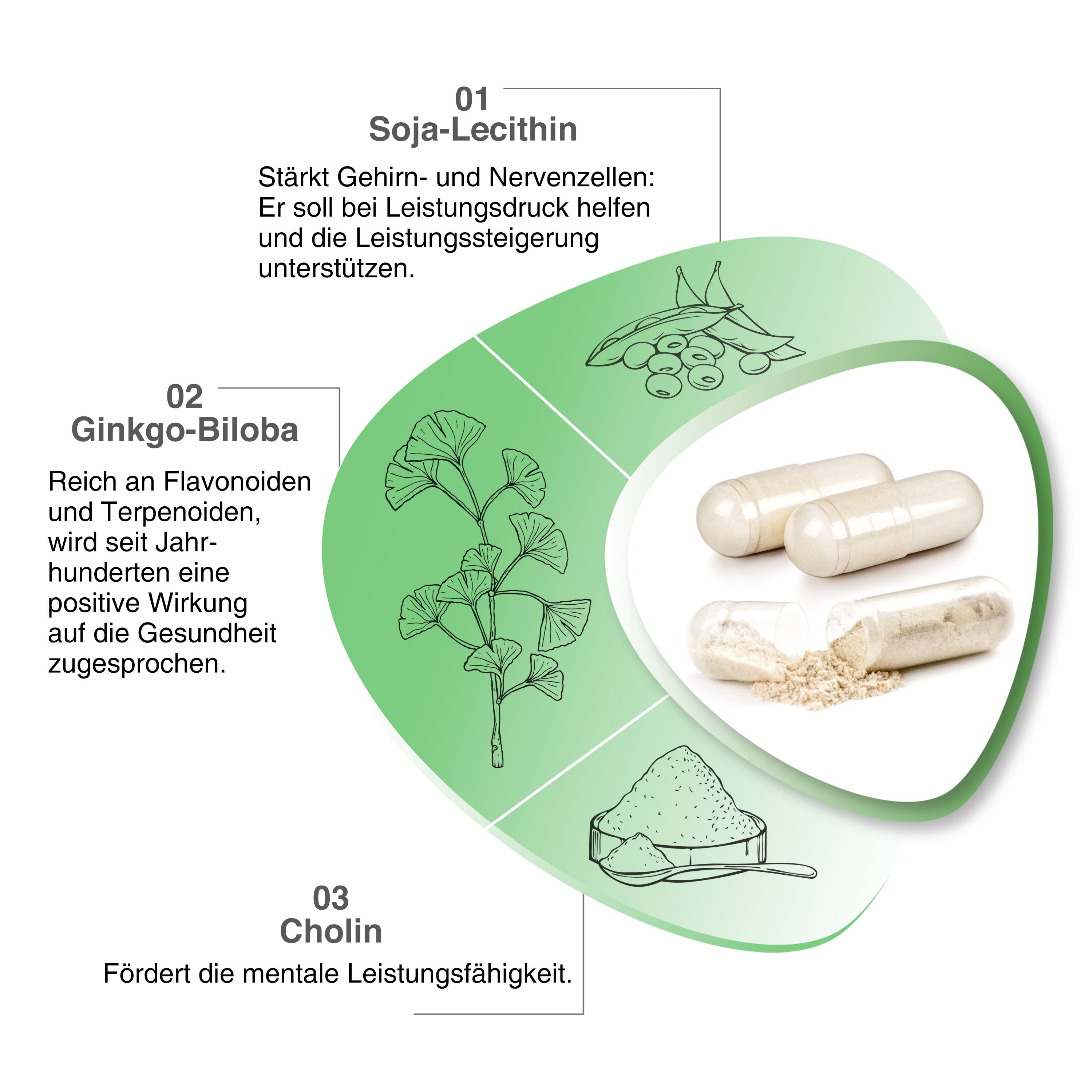 01
Soja-Lecithin

Stärkt Gehirn- und Nervenzellen: Er soll bei Leistungsdruck helfen und die Leistungssteigerung unterstützen.

02
Ginkgo-Biloba

Reich an Flavonoiden und Terpenoiden, wird seit Jahrhunderten eine positive Wirkung auf die Gesundheit zugesprochen.

03
Cholin

Fördert die mentale Leistungsfähigkeit.