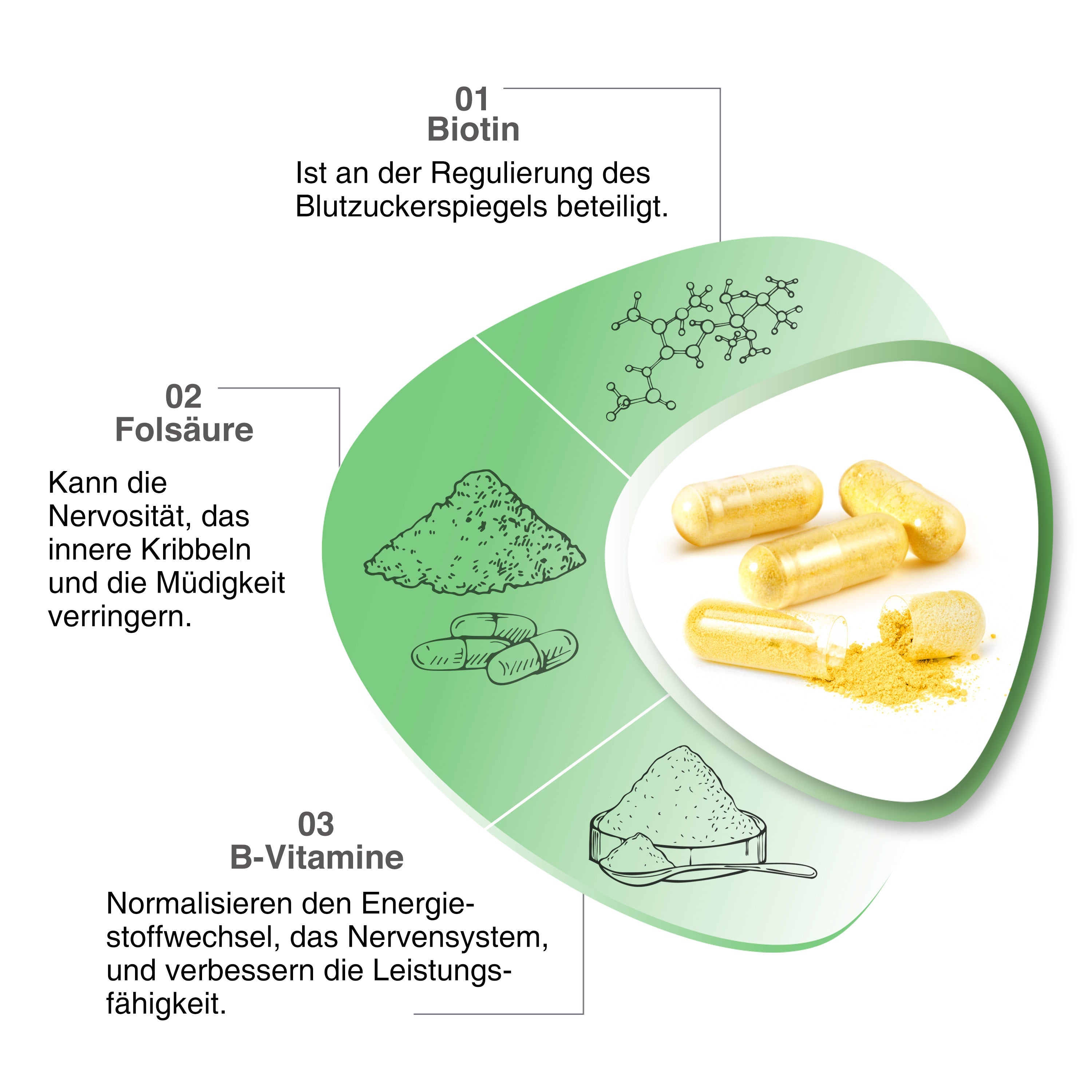 01
Biotin

Ist an der Regulierung des Blutzuckerspiegels beteiligt.

02
Folsäure

Kann die Nervosität, das innere Kribbeln und die Müdigkeit verringern.

03
B-Vitamine

Normalisieren den Energiestoffwechsel, das Nervensystem, und verbessern die Leistungsfähigkeit.