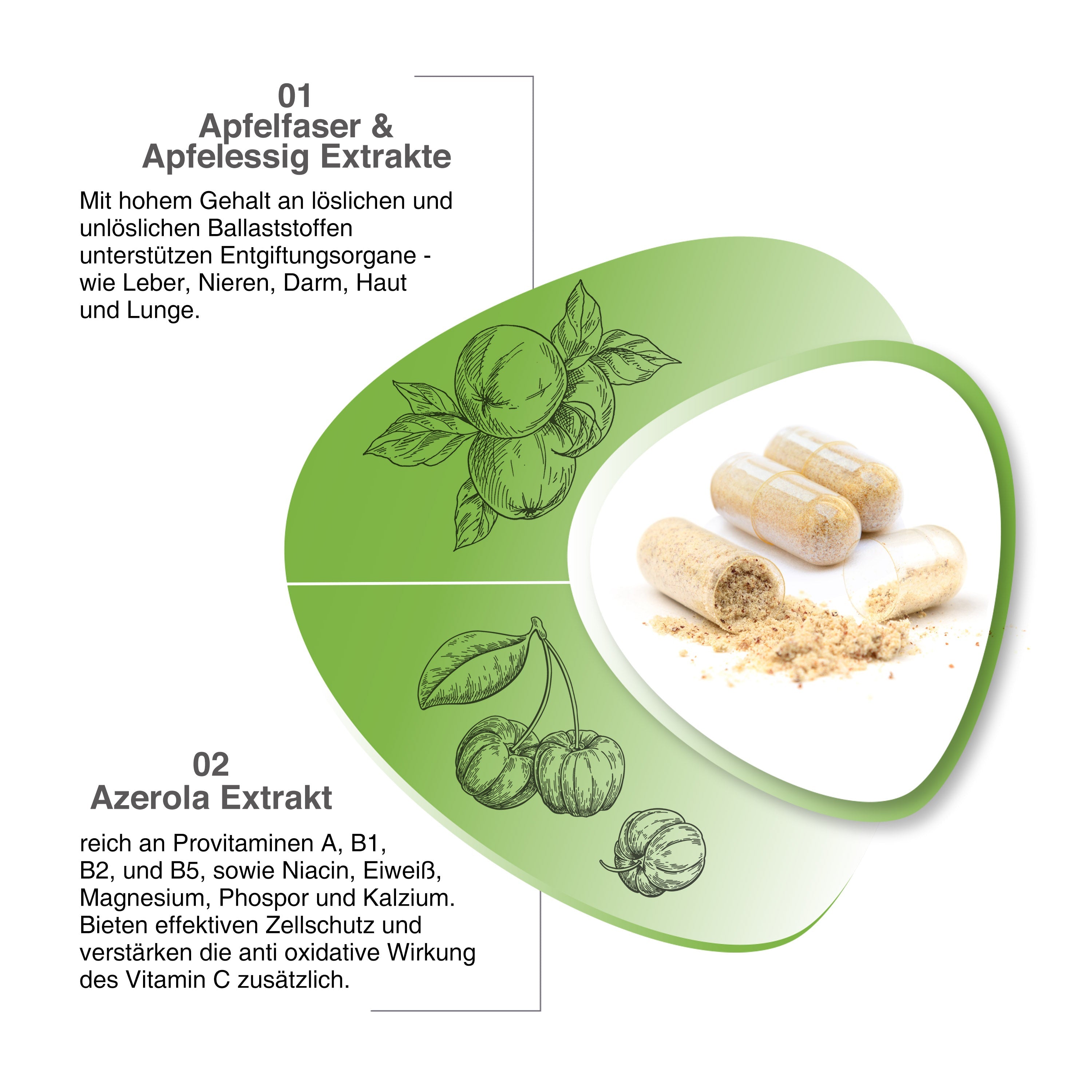 01
Apfelfaser &
Apfelessig Extrakte

Mit hohem Gehalt an löslichen und unlöslichen Ballaststoffen unterstützen Entgiftungsorgane - wie Leber, Nieren, Darm, Haut und Lunge.

02
Azerola Extrakt

reich an Provitaminen A, B1, B2, und B5, sowie Niacin, Eiweiß, Magnesium, Phospor und Kalzium. Bieten effektiven Zellschutz und verstärken die anti oxidative Wirkung des Vitamin C zusätzlich.