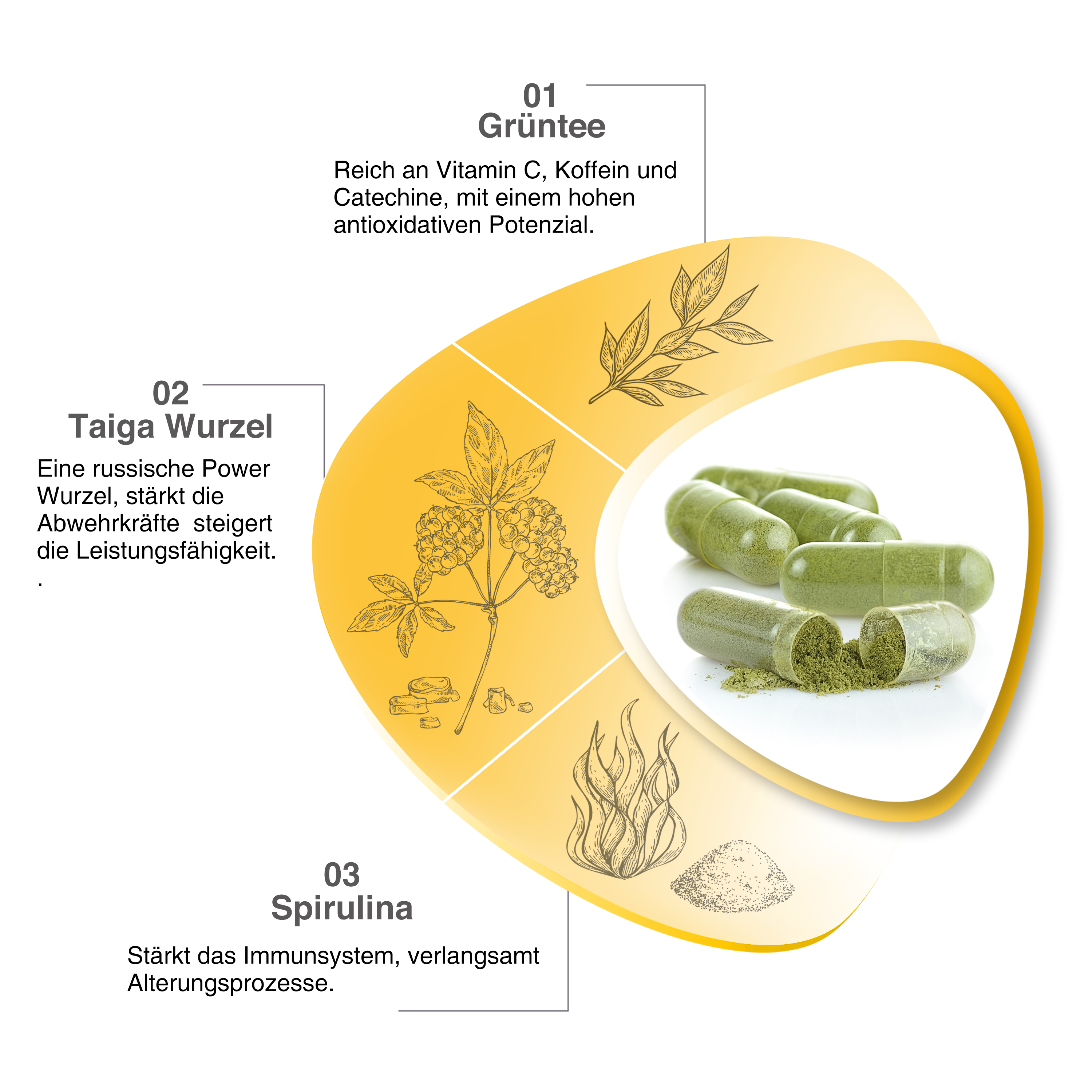 01
Grüntee

Reich an Vitamin C, Koffein und Catechine, mit einem hohen antioxidativen Potenzial.

02
Taiga Wurzel

Eine russische Power Wurzel, stärkt die Abwehrkräfte  steigert die Leistungsfähigkeit.
.

03
Spirulina

Stärkt das Immunsystem, verlangsamt Alterungsprozesse.