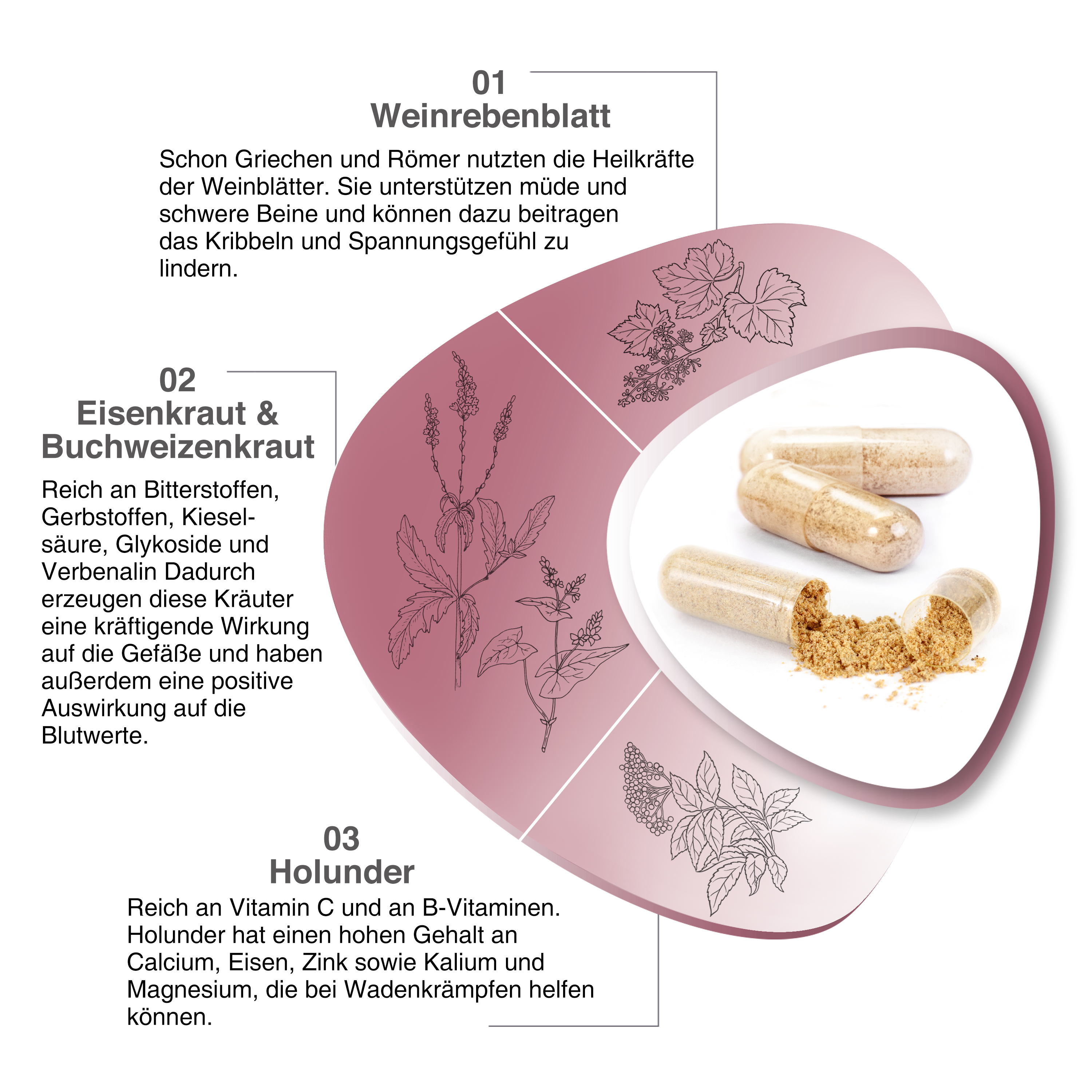 01
Weinrebenblatt

Schon Griechen und Römer nutzten die Heilkräfte der Weinblätter. Sie unterstützen müde und schwere Beine und können dazu beitragen das Kribbeln und Spannungsgefühl zu lindern.

02
Eisenkraut & Buchweizenkraut

Reich an Bitterstoffen, Gerbstoffen, Kieselsäure, Glykoside und Verbenalin Dadurch erzeugen diese Kräuter eine kräftigende Wirkung auf die Gefäße und haben außerdem eine positive Auswirkung auf die Blutwerte.

03
Holunder

Reich an Vitamin C und an B-Vitaminen. Holunder hat einen hohen Gehalt an Calcium, Eisen, Zink sowie Kalium und Magnesium, die bei Wadenkrämpfen helfen können.